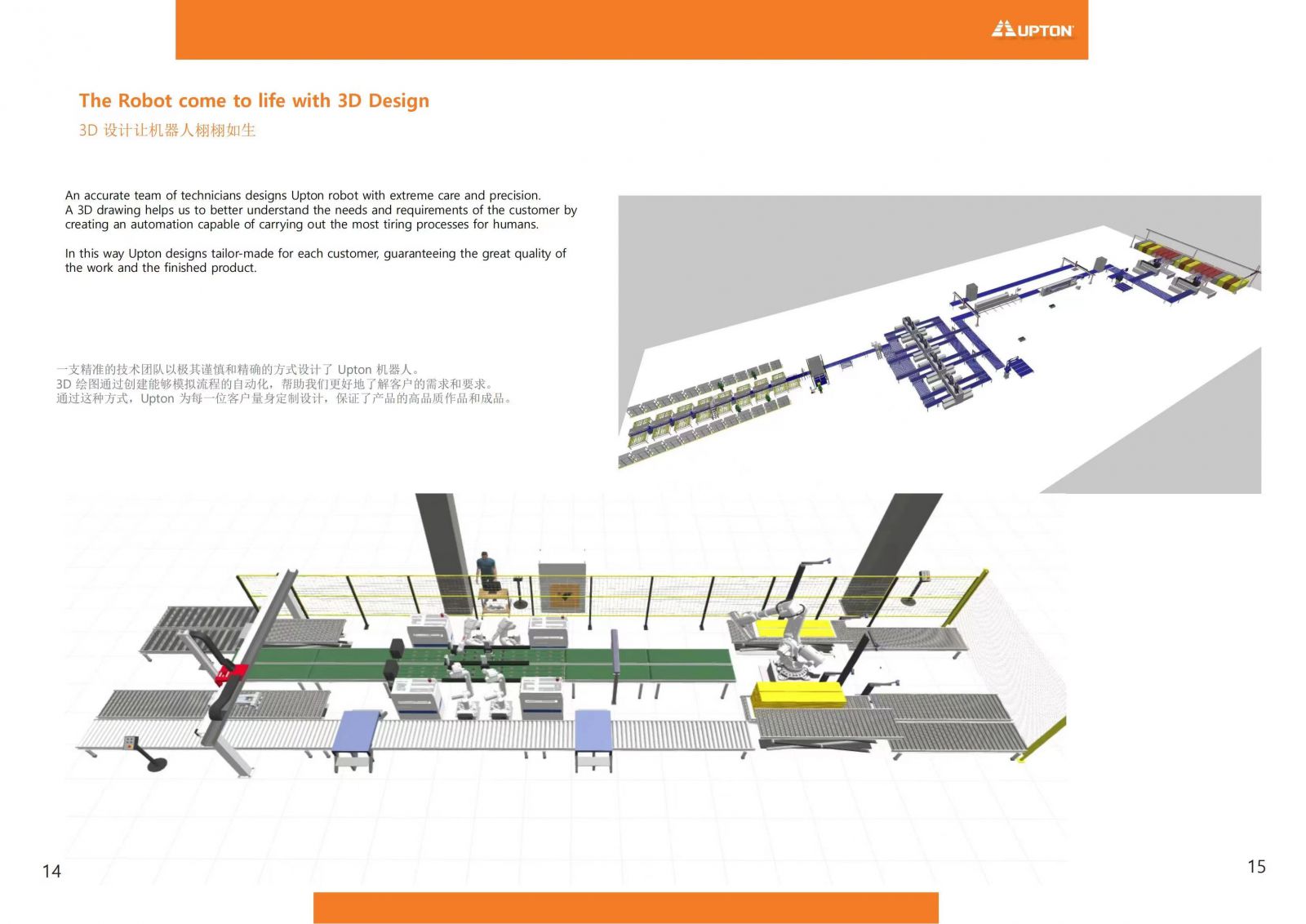 UPTON

The Robot come to life with 3D Design
3D 设计让机器人栩栩如生

An accurate team of technicians designs Upton robot with extreme care and precision. A 3D drawing helps us to better understand the needs and requirements of the customer by creating an automation capable of carrying out the most tiring processes for humans.

In this way Upton designs tailor-made for each customer, guaranteeing the great quality of the work and the finished product.

一支精准的技术团队以极其谨慎和精确的方式设计了 Upton 机器人。
3D 绘图通过创建能够模拟流程的自动化，帮助我们更好地了解客户的需求和要求。
通过这种方式，Upton 为每一位客户量身定制设计，保证了产品的高品质作品和成品。

14

15